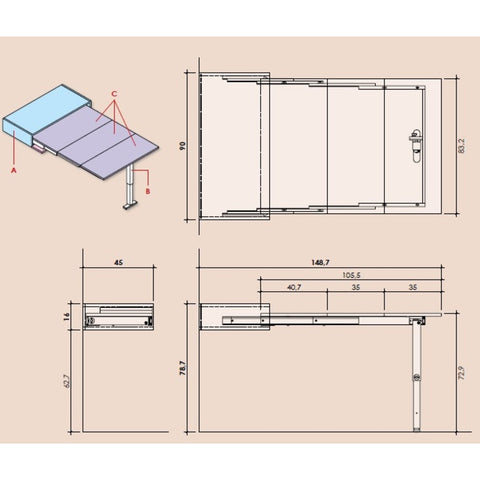 C

A

B

90

83,2

45

16

62,7

148,7

105,5

40,7

35

35

78,7

72,9